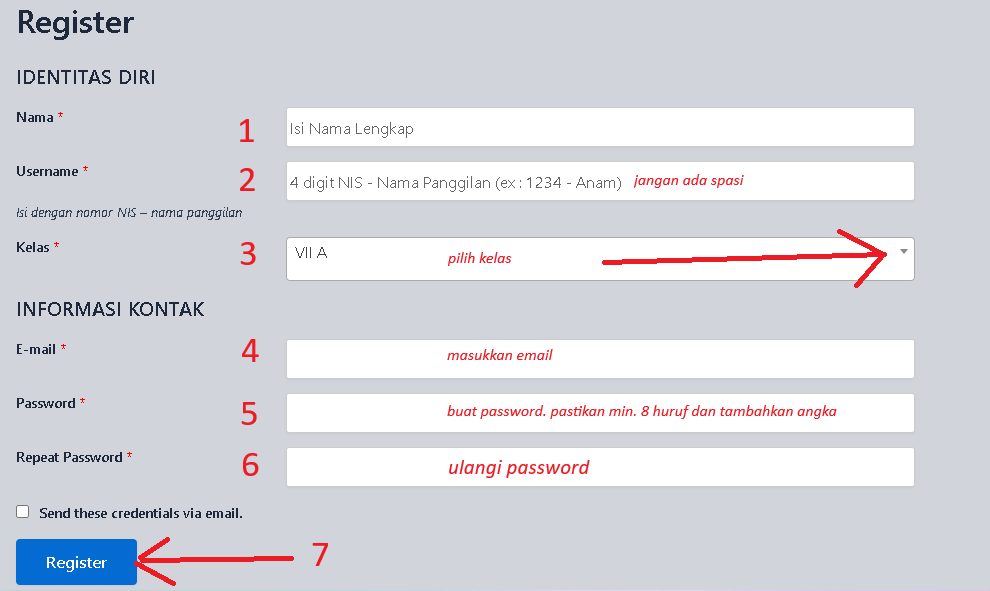 Register

IDENTITAS DIRI

Nama *
1
Isi Nama Lengkap

Username *
2
4 digit NIS - Nama Panggilan (ex : 1234 - Anam)
jangan ada spasi
Isi dengan nomor NIS – nama panggilan

Kelas *
3
VII A
pilih kelas

INFORMASI KONTAK

E-mail *
4
masukkan email

Password *
5
buat password. pastikan min. 8 huruf dan tambahkan angka

Repeat Password *
6
ulangi password

Send these credentials via email.

Register
7